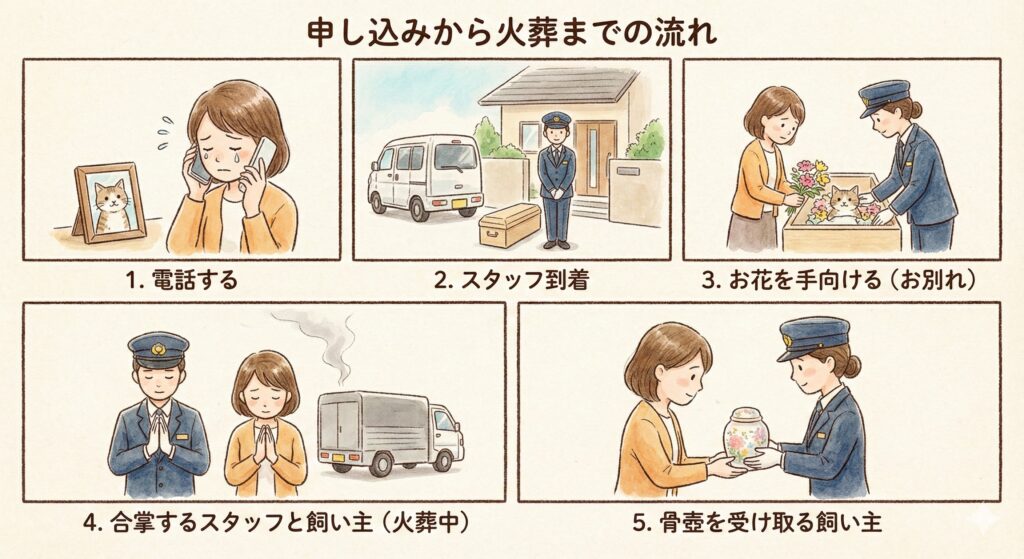 申し込みから火葬までの流れ

1. 電話する

2. スタッフ到着

3. お花を手向ける（お別れ）

4. 合掌するスタッフと飼い主（火葬中）

5. 骨壺を受け取る飼い主